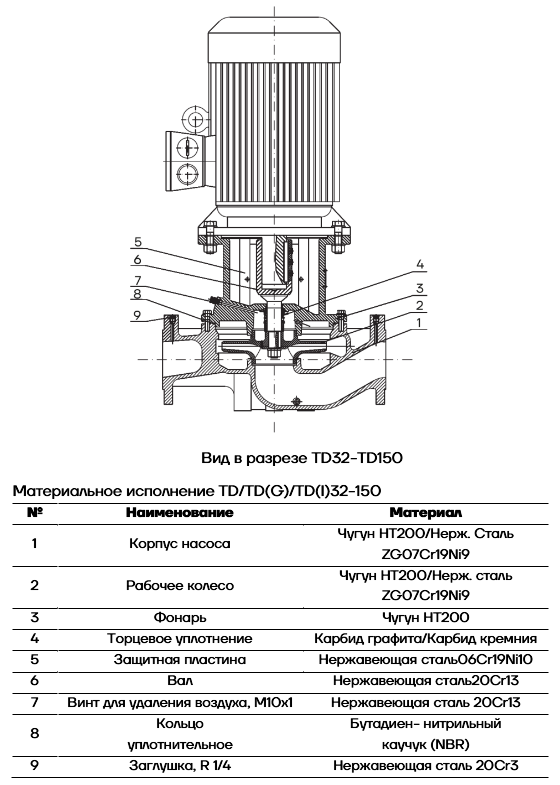 5
6
7
8
9
4
3
2
1

Вид в разрезе TD32-TD150

Материальное исполнение TD/TD(G)/TD(I)32-150

| № | Наименование | Материал |
|---|---|---|
| 1 | Корпус насоса | Чугун HT200/Нерж. Сталь ZG07Cr19Ni9 |
| 2 | Рабочее колесо | Чугун HT200/Нерж. сталь ZG07Cr19Ni9 |
| 3 | Фонарь | Чугун HT200 |
| 4 | Торцевое уплотнение | Карбид графита/Карбид кремния |
| 5 | Защитная пластина | Нержавеющая сталь06Cr19Ni10 |
| 6 | Вал | Нержавеющая сталь20Cr13 |
| 7 | Винт для удаления воздуха, M10x1 | Нержавеющая сталь 20Cr13 |
| 8 | Кольцо уплотнительное | Бутадиен- нитрильный каучук (NBR) |
| 9 | Заглушка, R 1/4 | Нержавеющая сталь 20Cr3 |