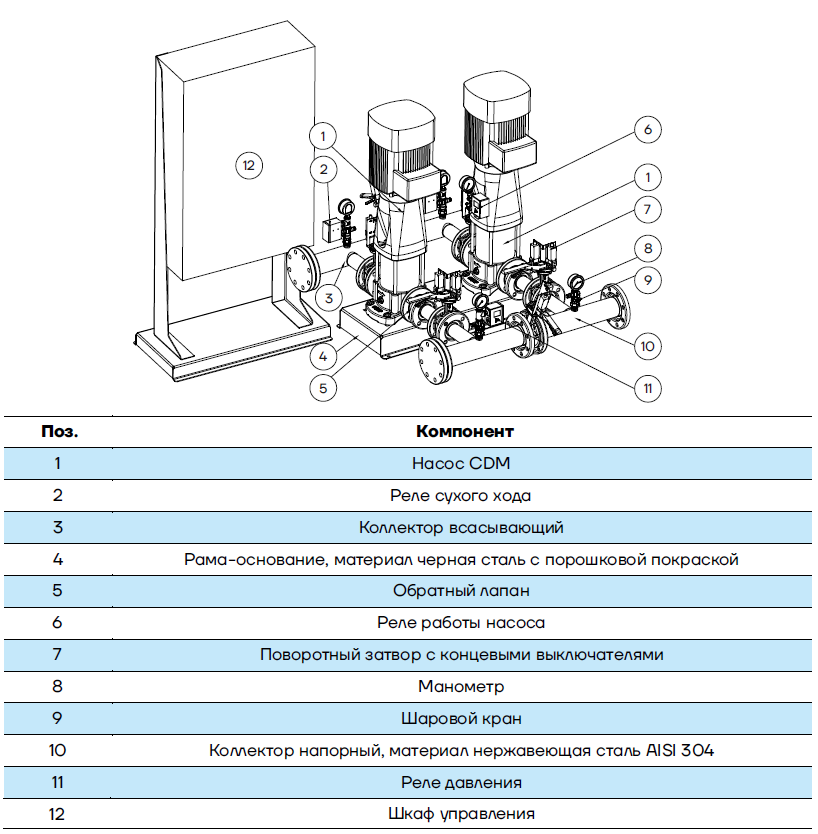 12

1

2

3

4

5

6

1

7

8

9

10

11

| Поз. | Компонент |
|---|---|
| 1 | Насос CDM |
| 2 | Реле сухого хода |
| 3 | Коллектор всасывающий |
| 4 | Рама-основание, материал черная сталь с порошковой покраской |
| 5 | Обратный лапан |
| 6 | Реле работы насоса |
| 7 | Поворотный затвор с концевыми выключателями |
| 8 | Манометр |
| 9 | Шаровой кран |
| 10 | Коллектор напорный, материал нержавеющая сталь AISI 304 |
| 11 | Реле давления |
| 12 | Шкаф управления |